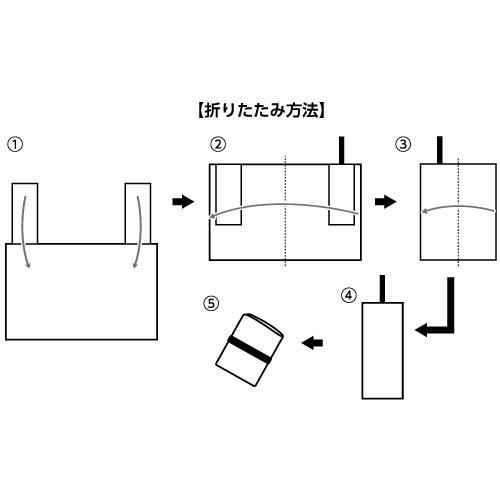 【折りたたみ方法】

①

②

③

④

⑤